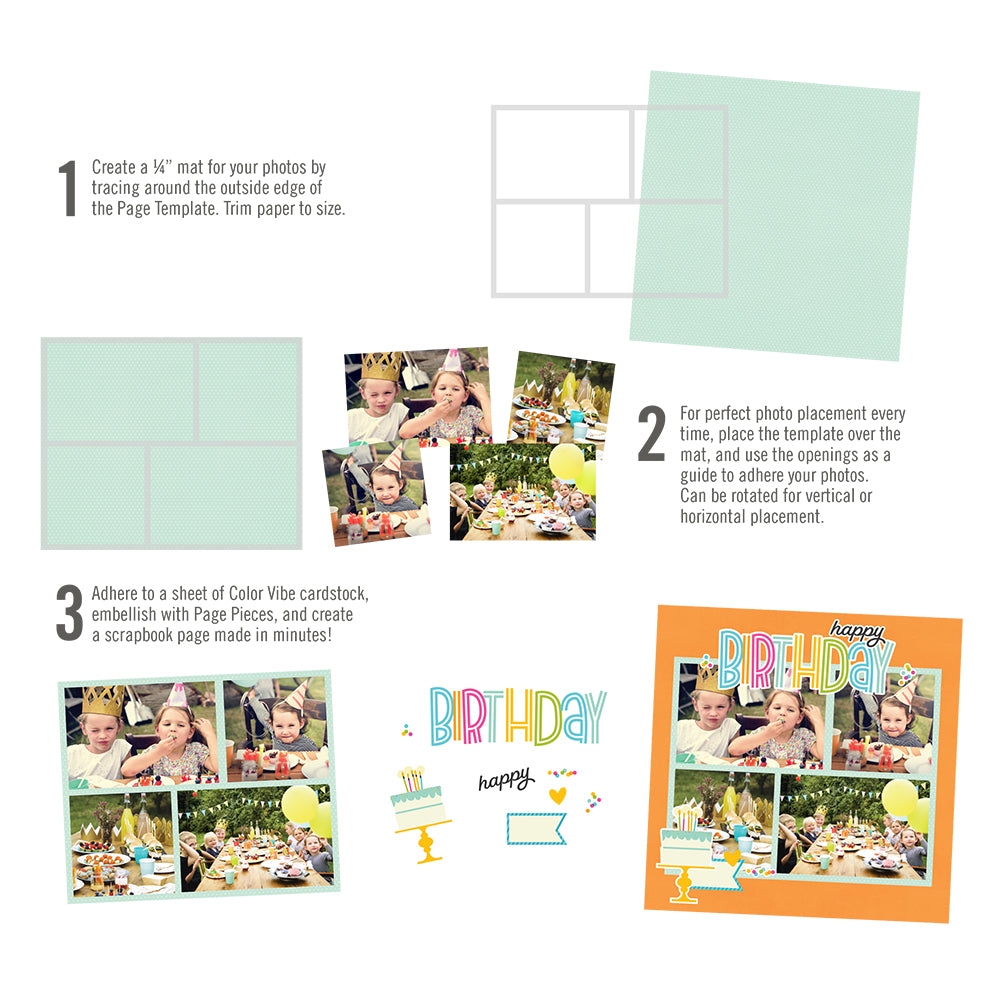 1 Create a ¼" mat for your photos by tracing around the outside edge of the Page Template. Trim paper to size.

2 For perfect photo placement every time, place the template over the mat, and use the openings as a guide to adhere your photos. Can be rotated for vertical or horizontal placement.

3 Adhere to a sheet of Color Vibe cardstock, embellish with Page Pieces, and create a scrapbook page made in minutes!

BIRTHDAY

happy

happy

BIRTHDAY