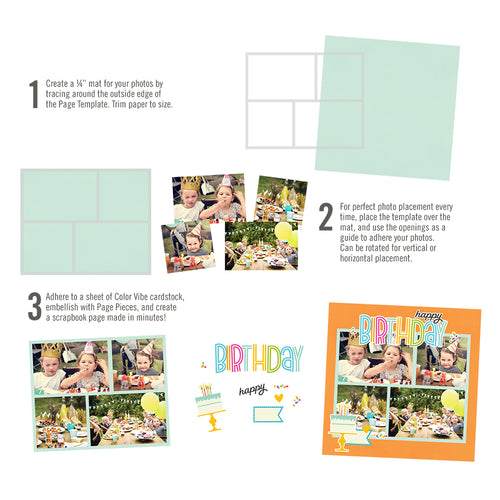 1 Create a ¼" mat for your photos by tracing around the outside edge of the Page Template. Trim paper to size.

2 For perfect photo placement every time, place the template over the mat, and use the openings as a guide to adhere your photos. Can be rotated for vertical or horizontal placement.

3 Adhere to a sheet of Color Vibe cardstock, embellish with Page Pieces, and create a scrapbook page made in minutes!

BIRTHDAY

happy

happy
BIRTHDAY